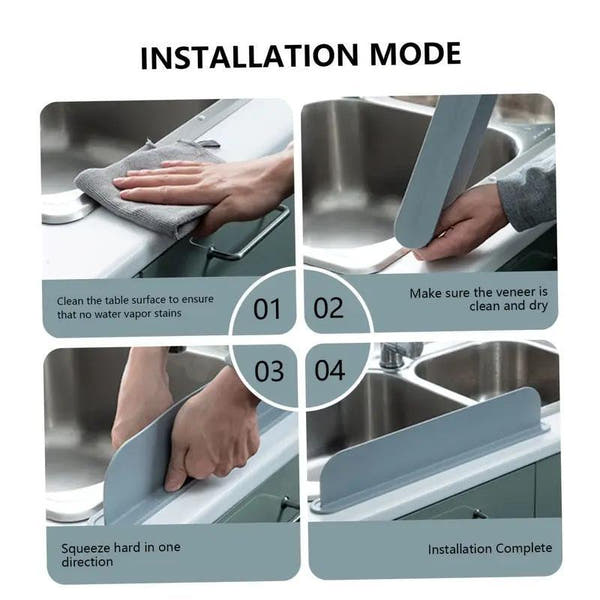 INSTALLATION MODE

Clean the table surface to ensure that no water vapor stains

01

02

Make sure the veneer is clean and dry

03

04

Squeeze hard in one direction

Installation Complete